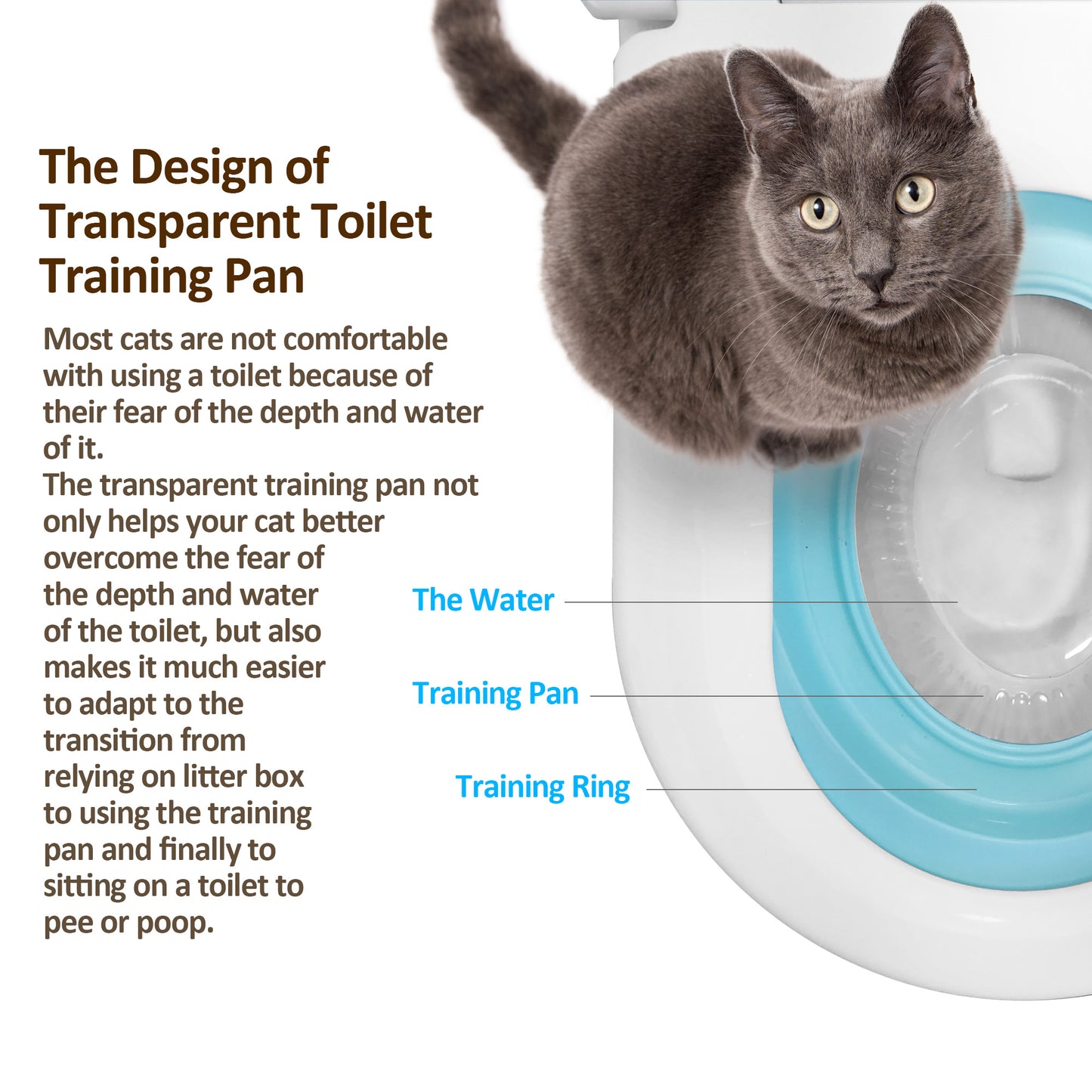 The Design of Transparent Toilet Training Pan

Most cats are not comfortable with using a toilet because of their fear of the depth and water of it.
The transparent training pan not only helps your cat better overcome the fear of the depth and water of the toilet, but also makes it much easier to adapt to the transition from relying on litter box to using the training pan and finally to sitting on a toilet to pee or poop.

The Water

Training Pan

Training Ring