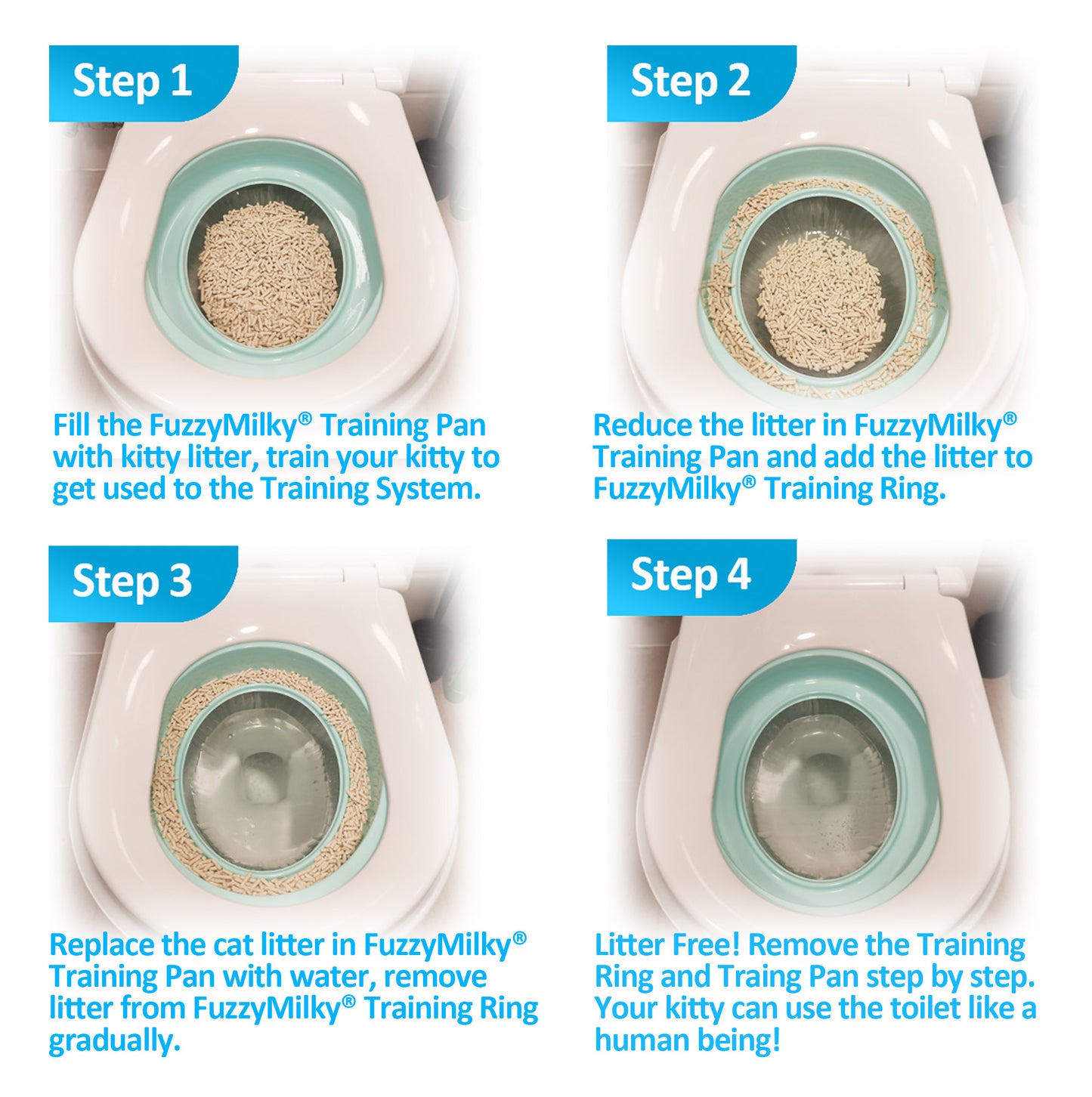 Step 1

Fill the FuzzyMilky® Training Pan with kitty litter, train your kitty to get used to the Training System.

Step 2

Reduce the litter in FuzzyMilky® Training Pan and add the litter to FuzzyMilky® Training Ring.

Step 3

Replace the cat litter in FuzzyMilky® Training Pan with water, remove litter from FuzzyMilky® Training Ring gradually.

Step 4

Litter Free! Remove the Training Ring and Traing Pan step by step. Your kitty can use the toilet like a human being!